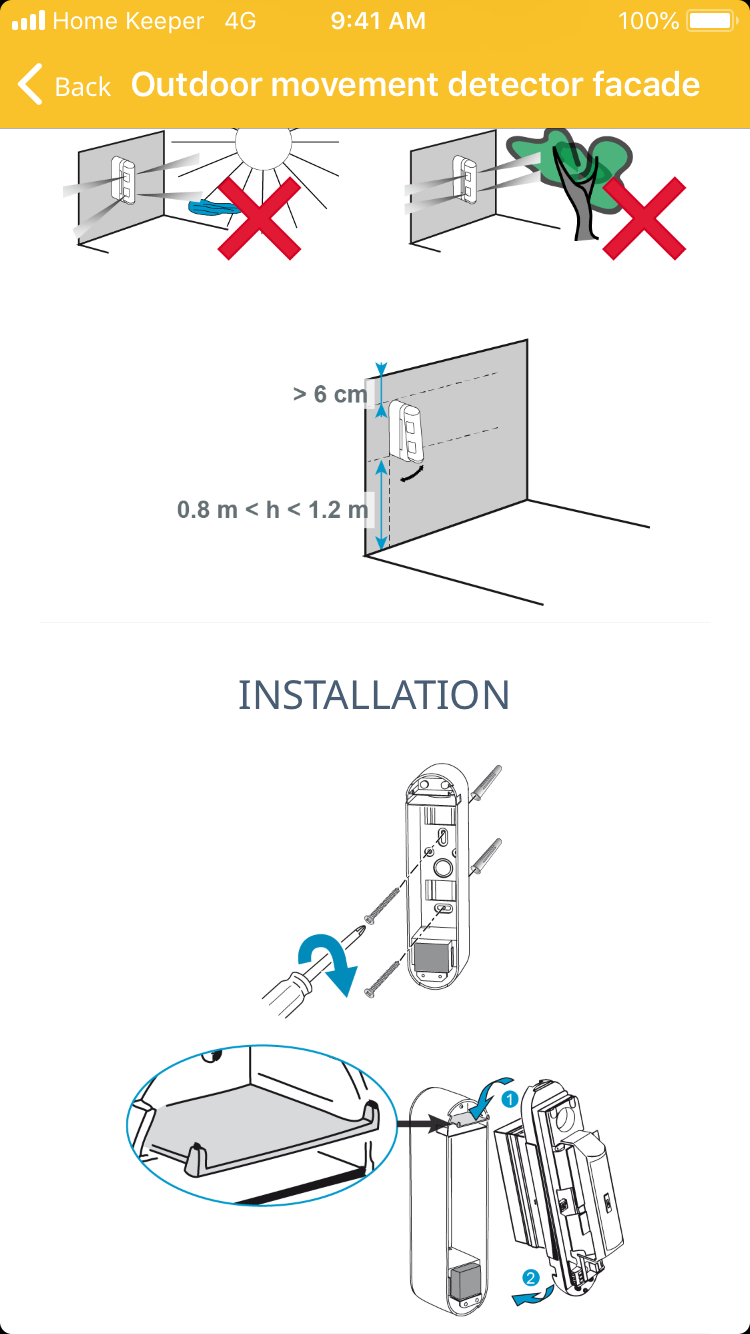 Home Keeper 4G 9:41 AM 100%

Back Outdoor movement detector facade

> 6 cm

0.8 m < h < 1.2 m

INSTALLATION

1

2